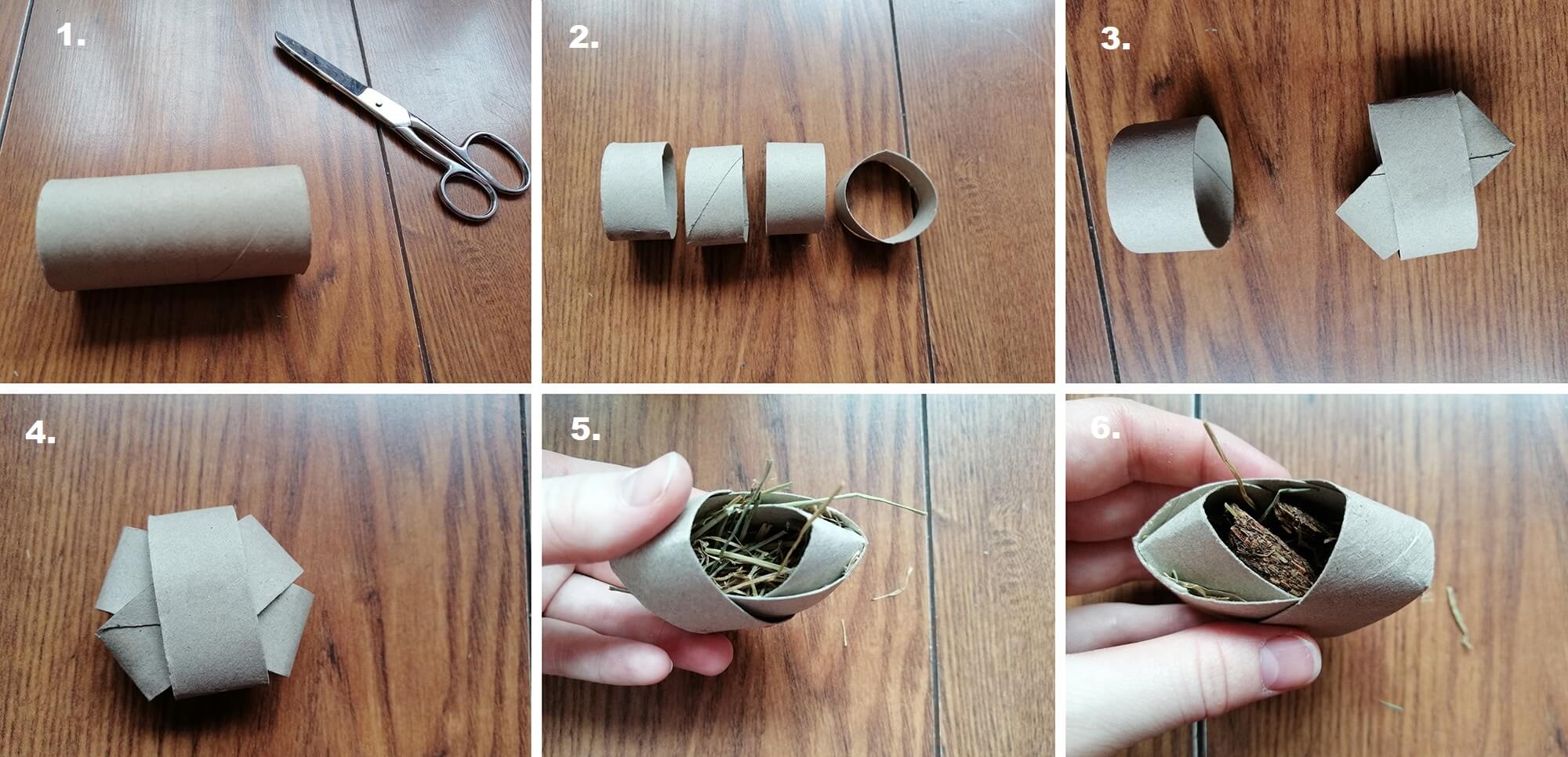 1.

2.

3.

4.

5.

6.